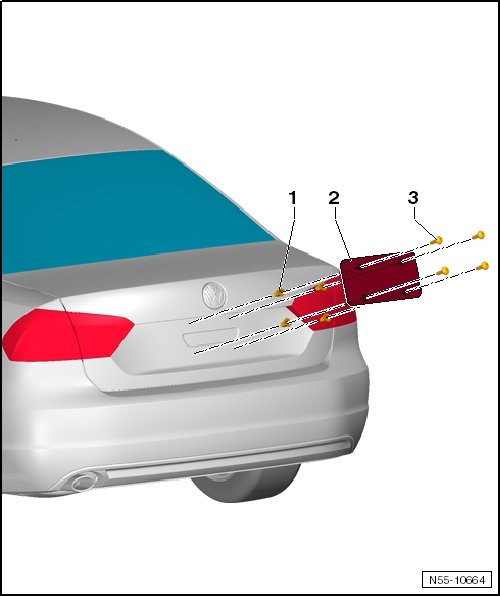 1
2
3
N55-10664