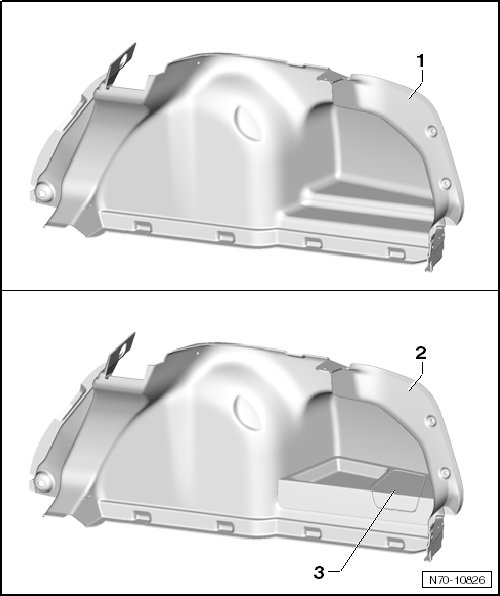 1

2

3

N70-10826