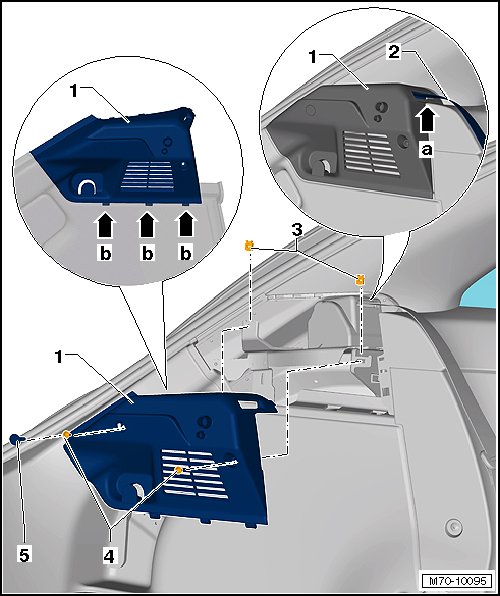 1
b b b
1
2
a
3
1
5
4
M70-10095