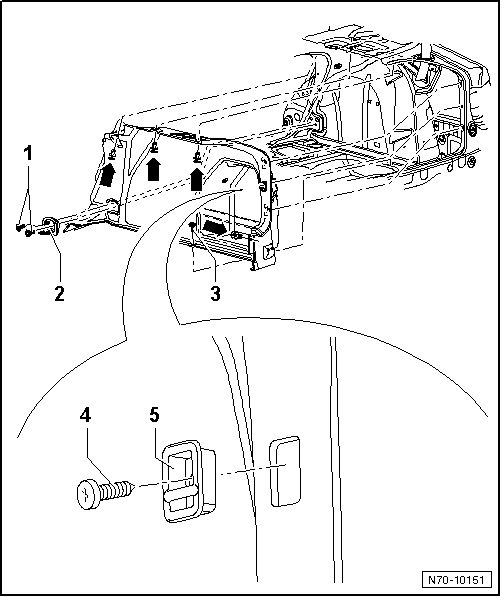 1
2
3
4
5
N70-10151