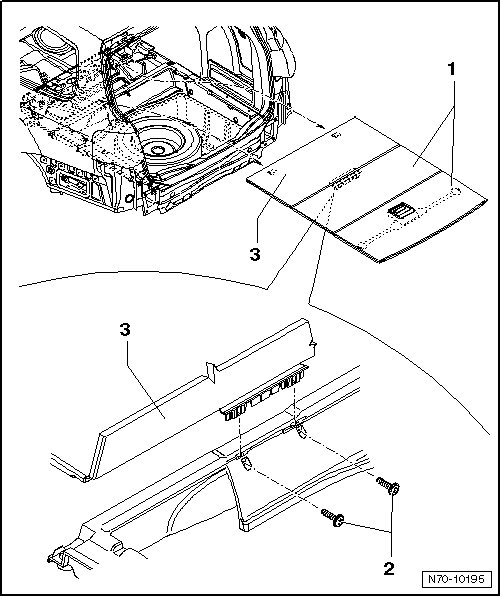 1

3

3

2

N70-10195