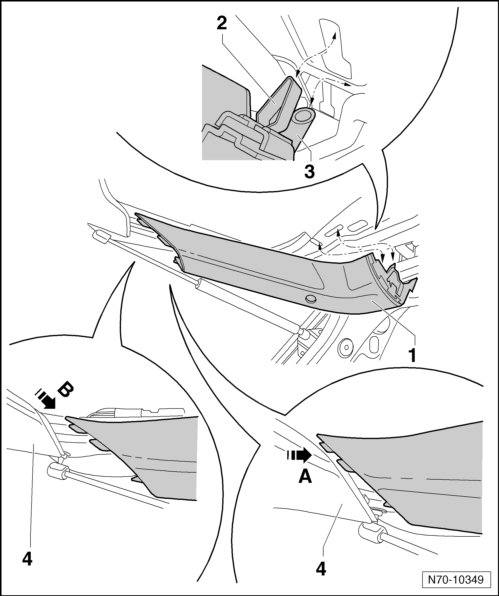 2

3

1

B

4

A

4

N70-10349