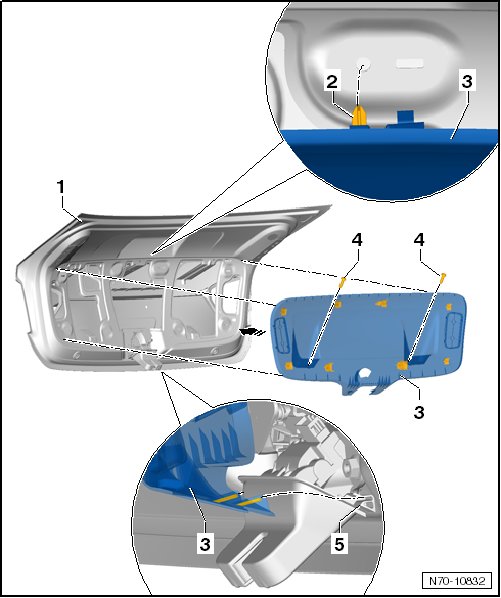 2
3
1
4
4
3
3
5
N70-10832