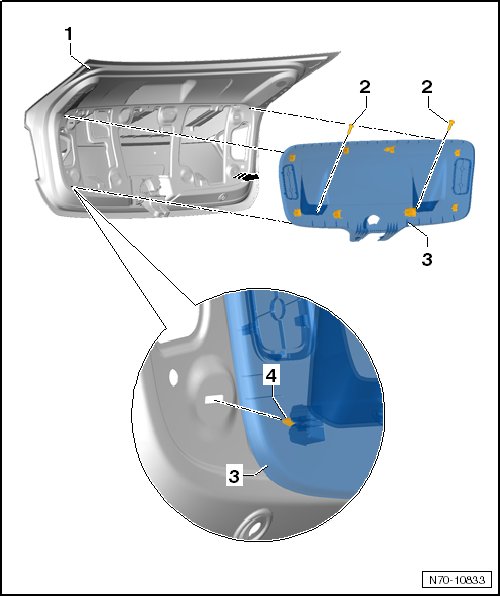 1

2

2

3

4

3

N70-10833