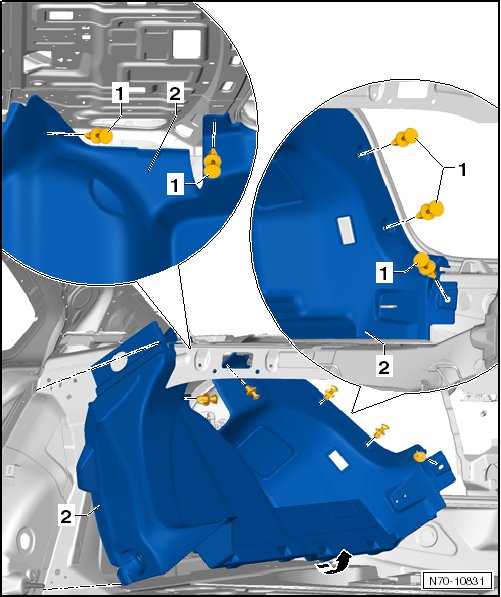 1
2
1
1
1
2
2
N70-10831