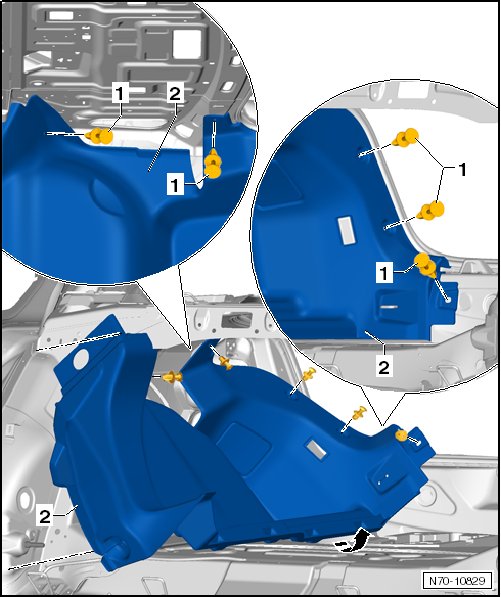 1
2
1
1
1
2
2
N70-10829