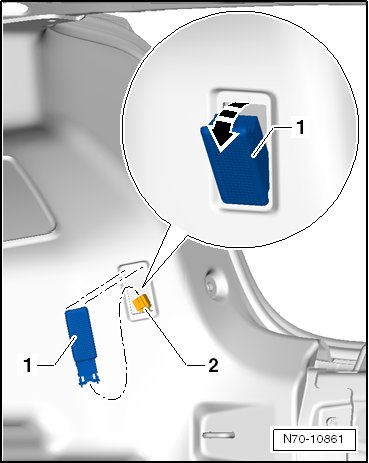 1

1

2

N70-10861