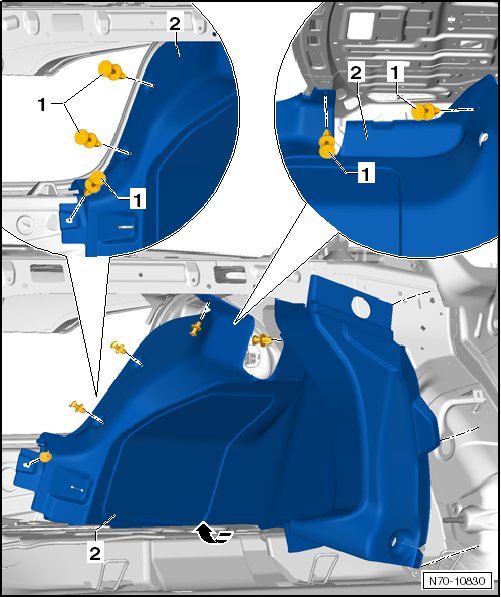 2
1
1
2
1
1
2
N70-10830