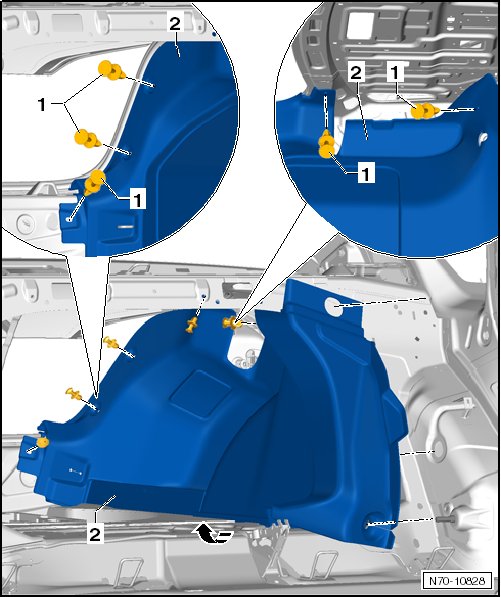 2
1
1
2
1
1
2
N70-10828