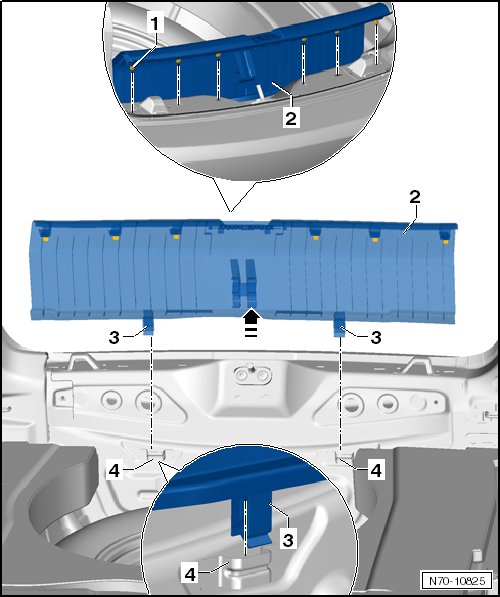 1

2

2

3

3

4

4

3

4

N70-10825