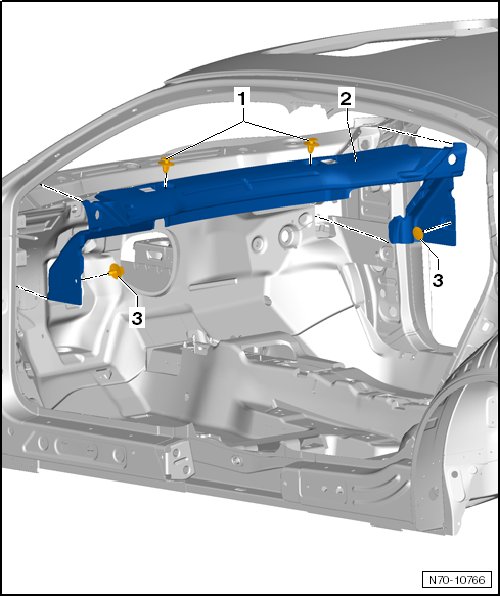 1
2
3
3
N70-10766