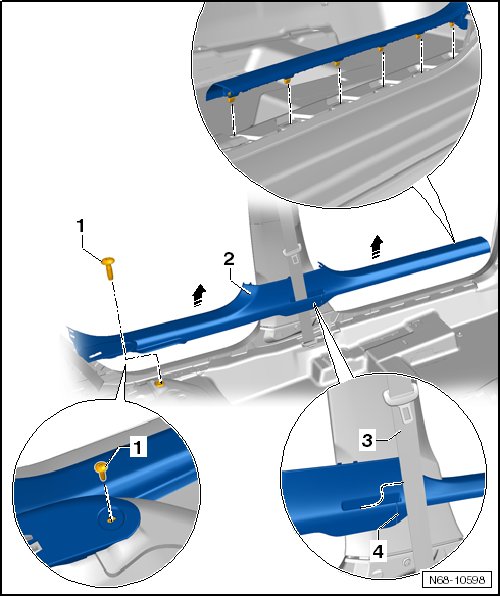 1
2
1
3
4
N68-10598