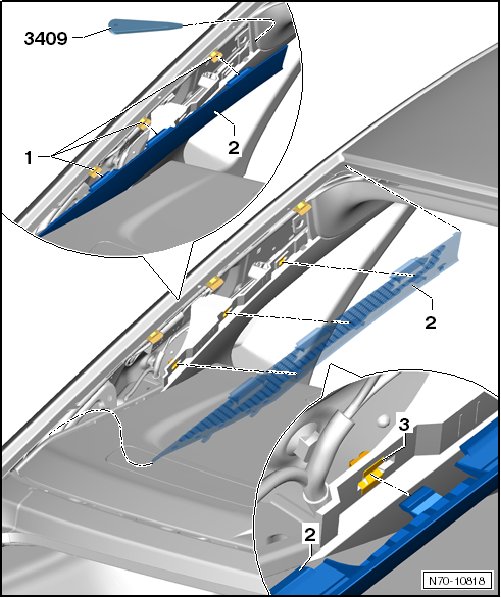 3409
1
2
2
3
2
N70-10818