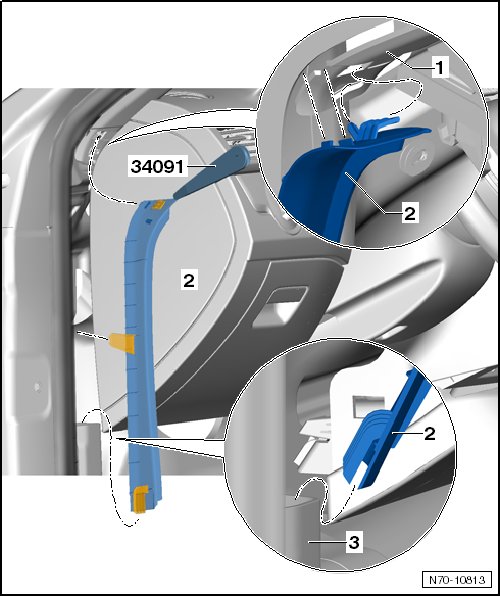 1

34091

2

2

2

3

N70-10813