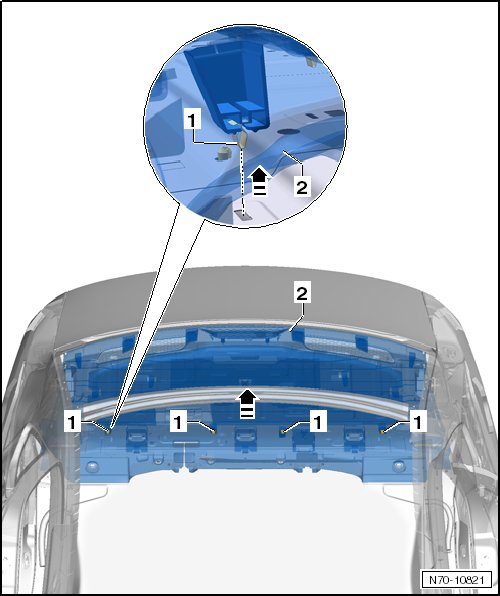 1
2
2
1
1
1
1
N70-10821