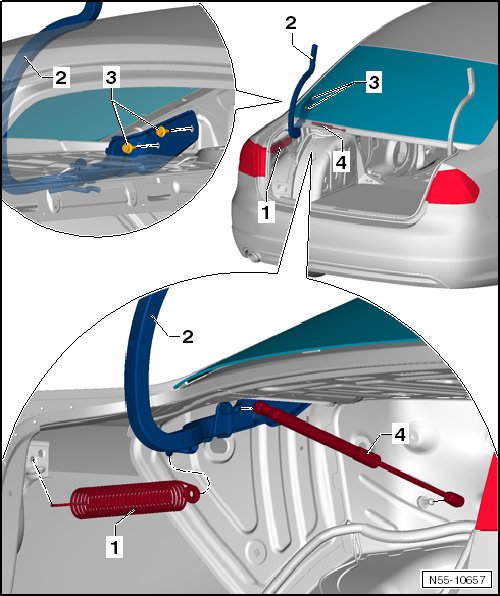 2
3
2
3
4
1
2
4
1
N55-10657