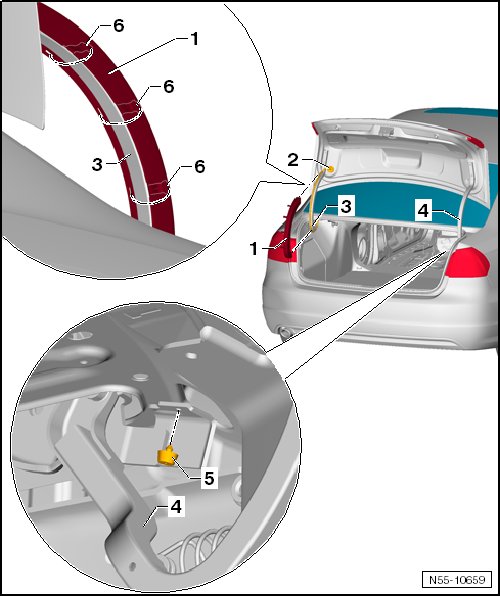 6
1
6
3
6
2
3
4
1
5
4
N55-10659