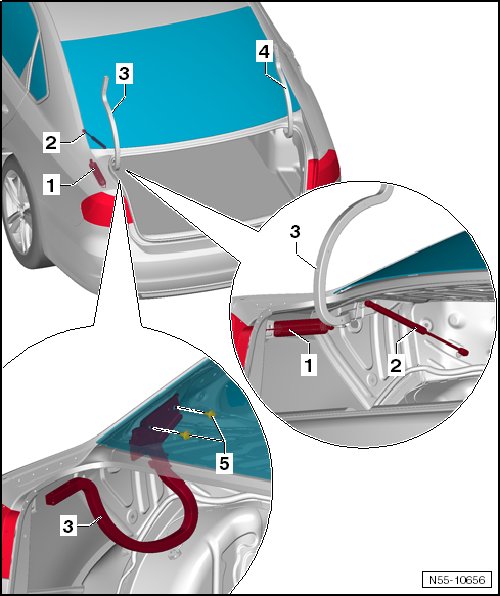 3
4
2
1
3
1
2
5
3
N55-10656