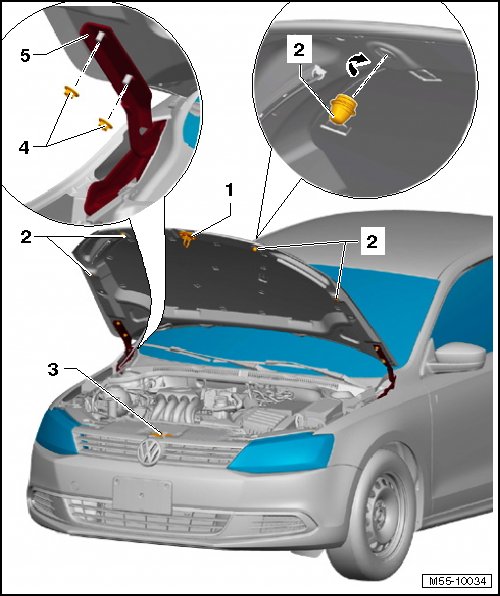 5
4
2
1
2
2
3
M55-10034