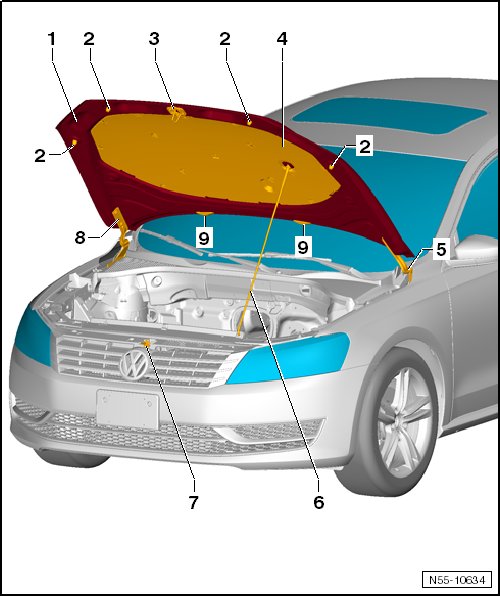 1
2
3
2
4
2
2
8
9
9
5
7
6
N55-10634