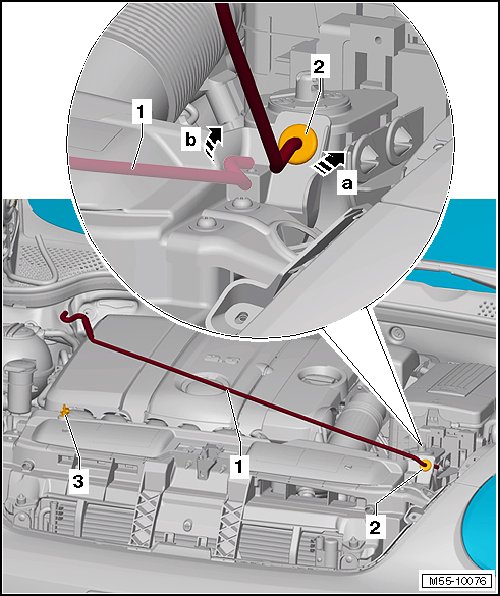 2
1
b
a
1
3
2
M55-10076