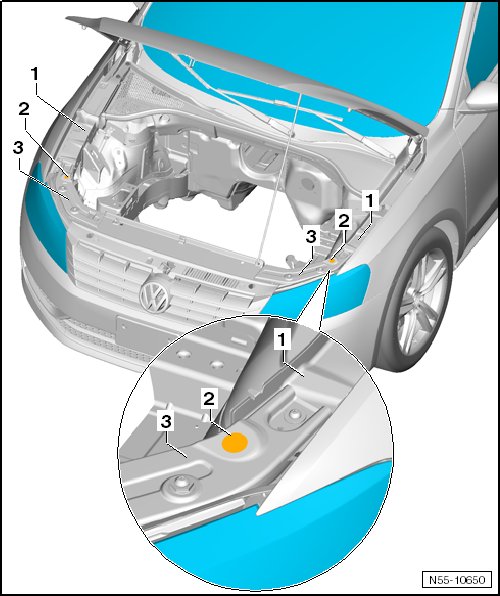 1
2
3
1
2
3
1
2
3
N55-10650