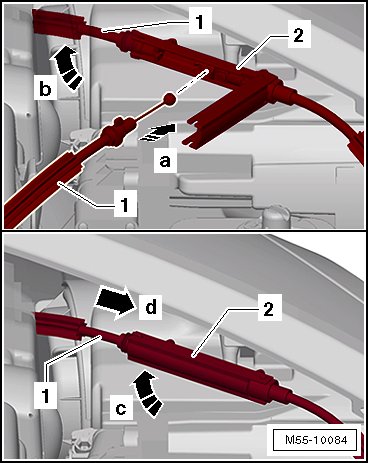 1
2
b
a
1

d
2
1
c
M55-10084