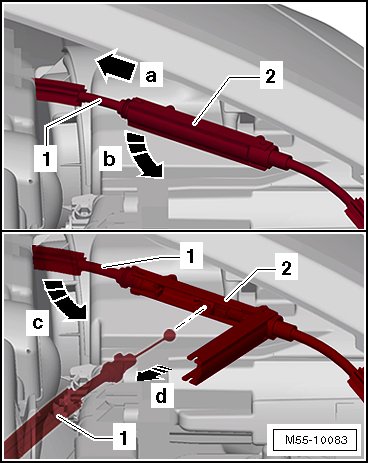 a
2
1
b
1
2
c
d
1
M55-10083