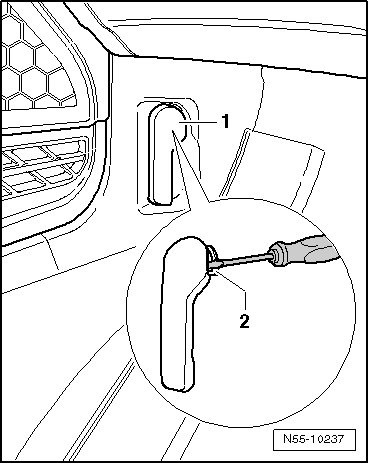 1

2

N55-10237