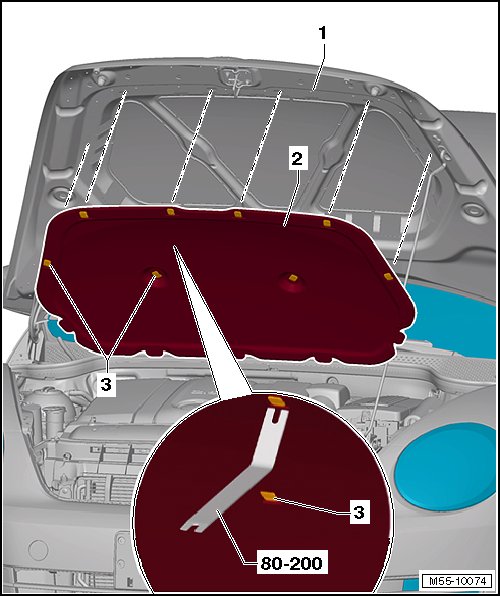 1

2

3

3

80-200

M55-10074