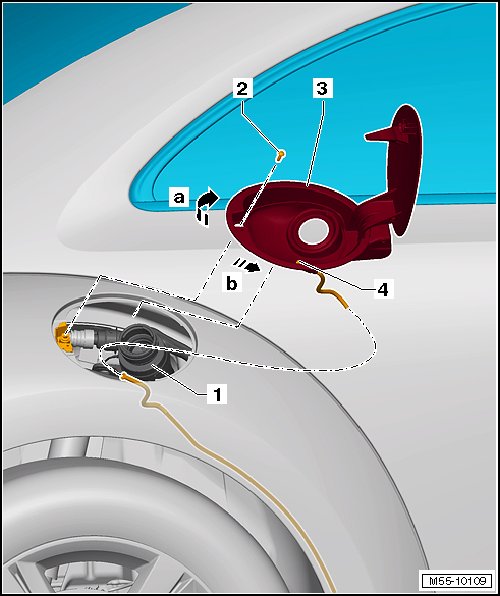 2
3
a
b
4
1
M55-10109