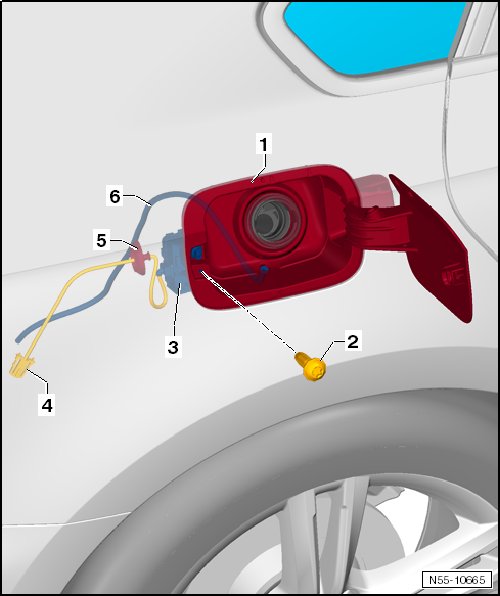 1
6
5
3
2
4
N55-10665