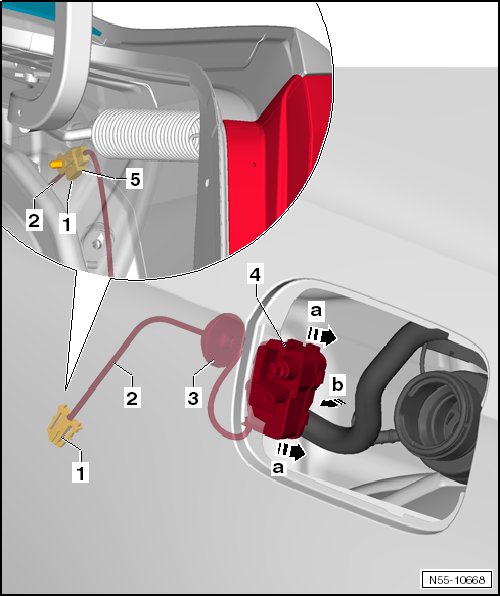 5
2
1
4
a
b
2
3
a
1
N55-10668