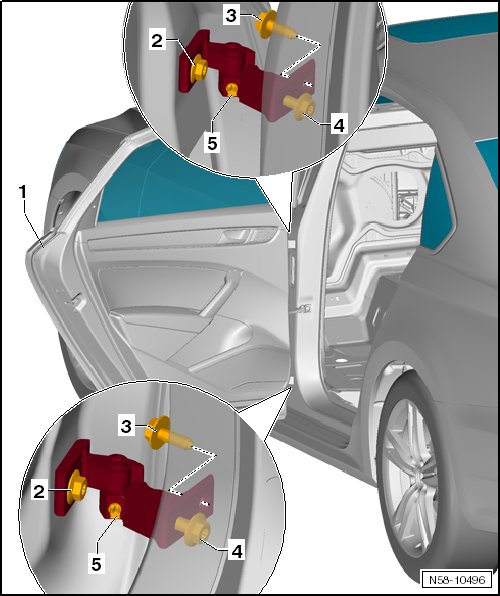 3
2
5
4
1
3
2
5
4
N58-10496