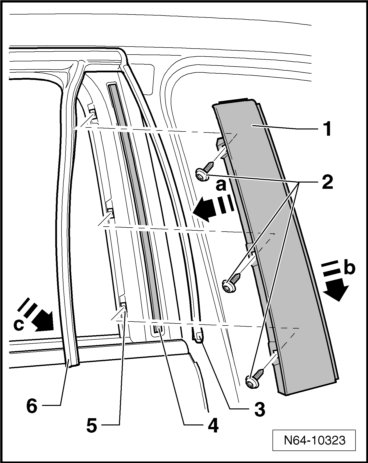 1
2
a
b
c
6
5
4
3
N64-10323