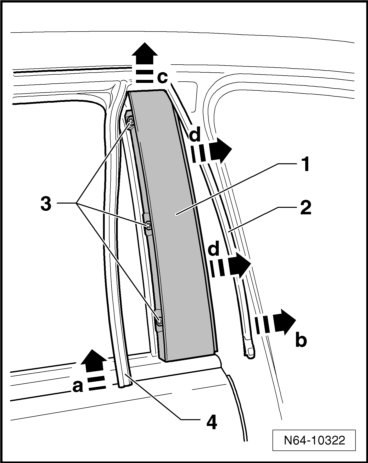 c
d
1
3
2
d
b
a
4
N64-10322