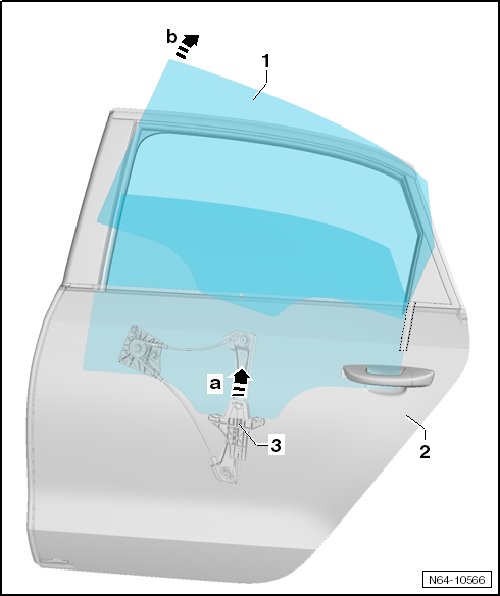 b
1
a
3
2
N64-10566