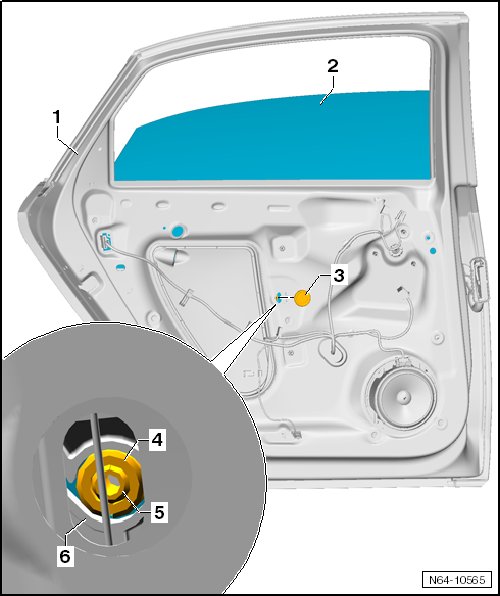 1
2
3
4
5
6
N64-10565