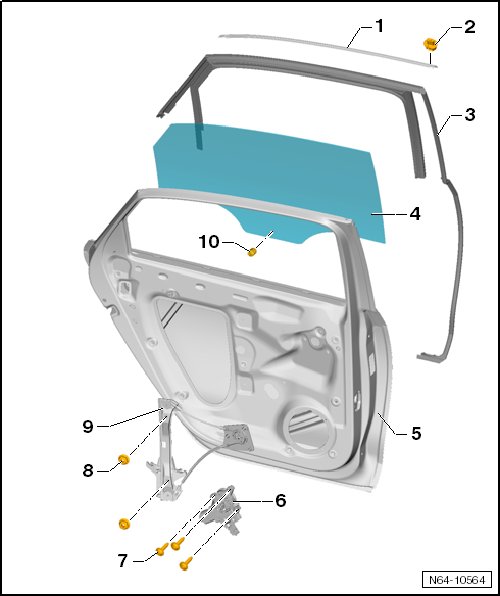 1
2
3
4
10
5
9
8
6
7
N64-10564