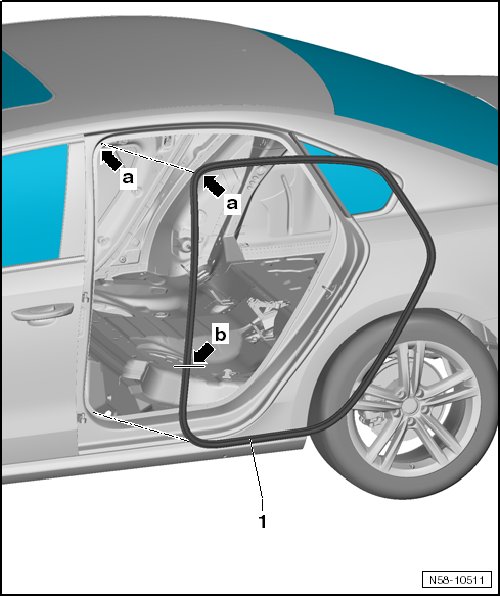 a
a
b
1
N58-10511