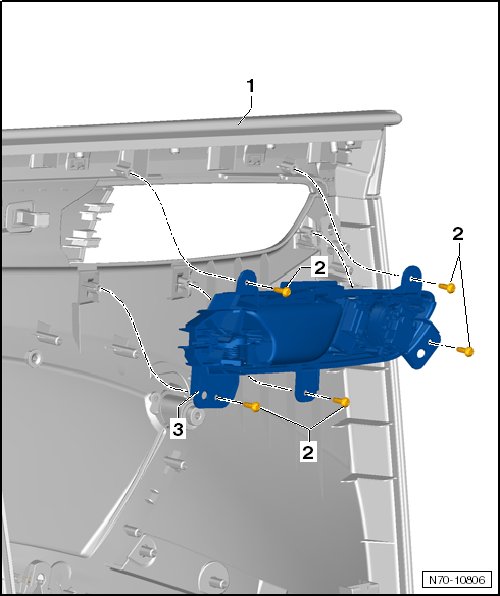 1

2

2

3

2

N70-10806