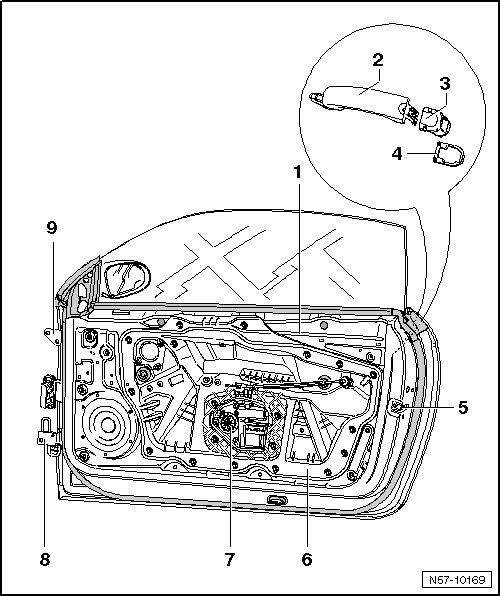 2
3
4
1
9
5
8
7
6
N57-10169