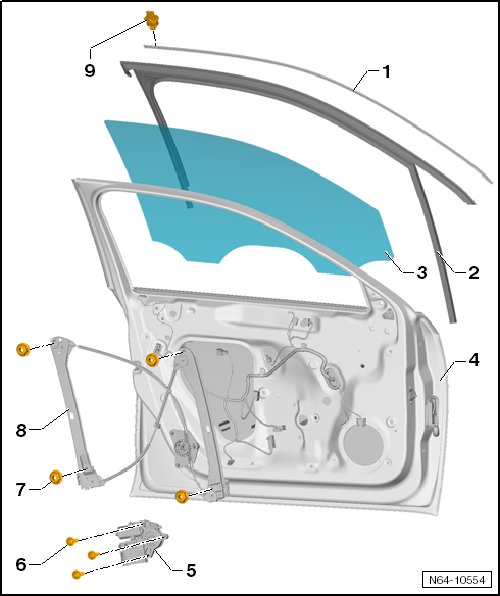 9
1
3
2
4
8
7
6
5
N64-10554