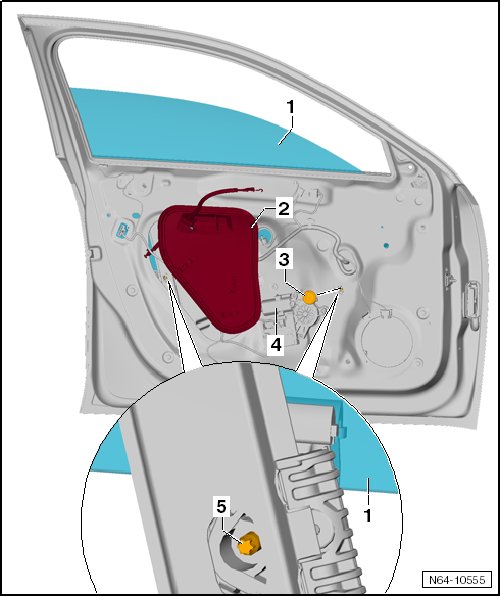 1
2
3
4
1
5
N64-10555