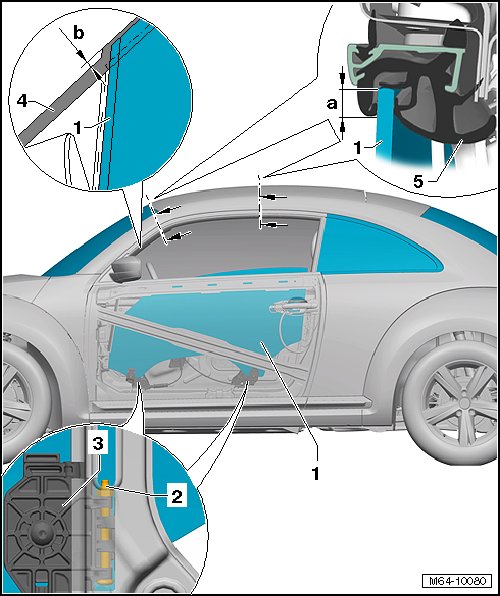 b
4
1
a
1
5
1
3
2
M64-10080