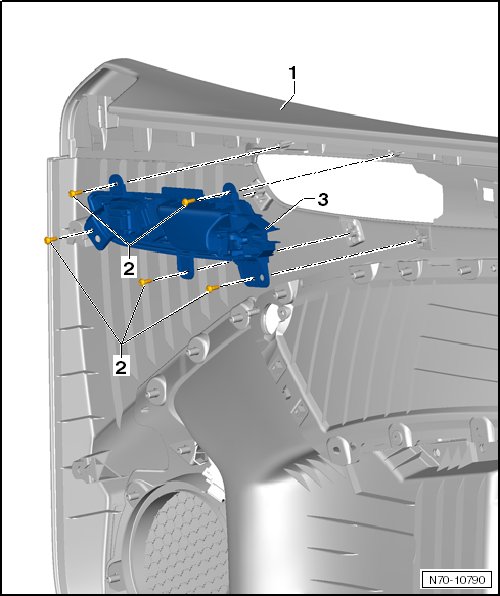 1
3
2
2
N70-10790