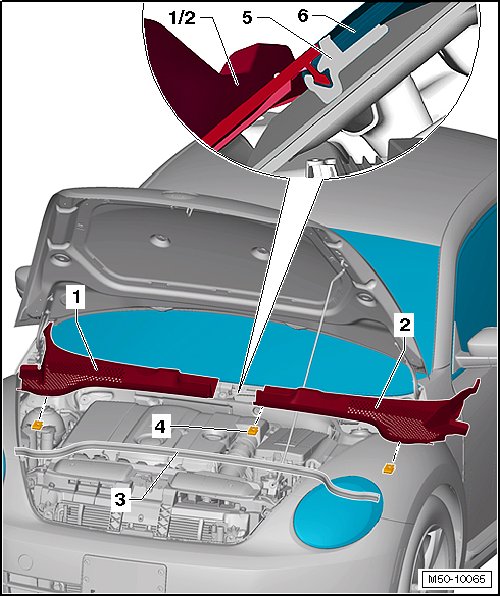 1/2
5
6
1
2
4
3
M50-10065