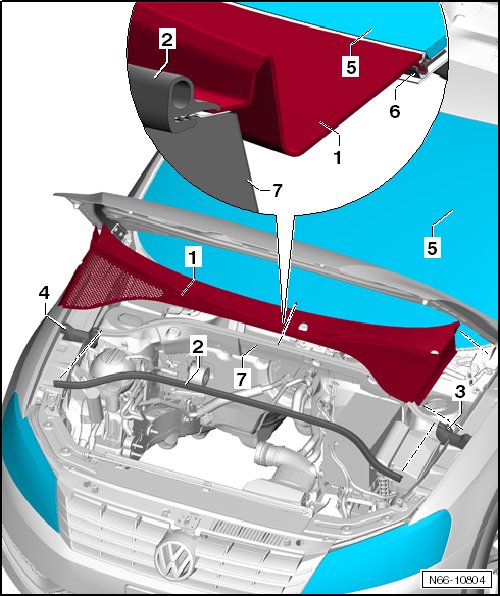 2
5
6
1
7
5
1
4
2
7
3
N66-10804