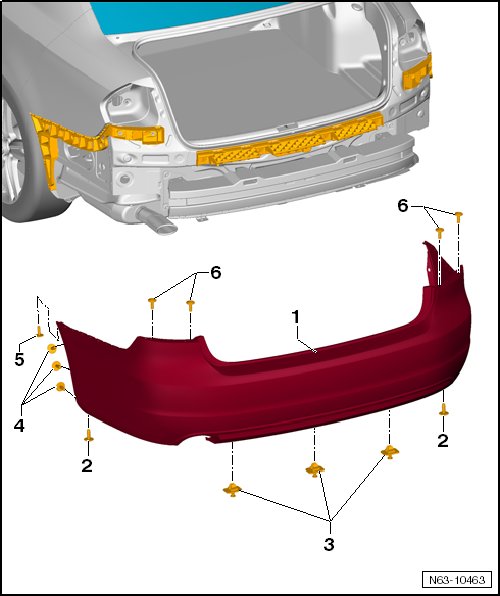 6
6
1
5
4
2
2
3
N63-10463