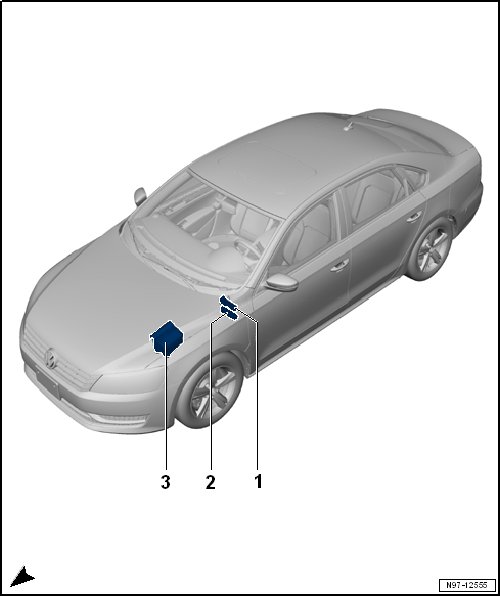 3 2 1

N97-12555